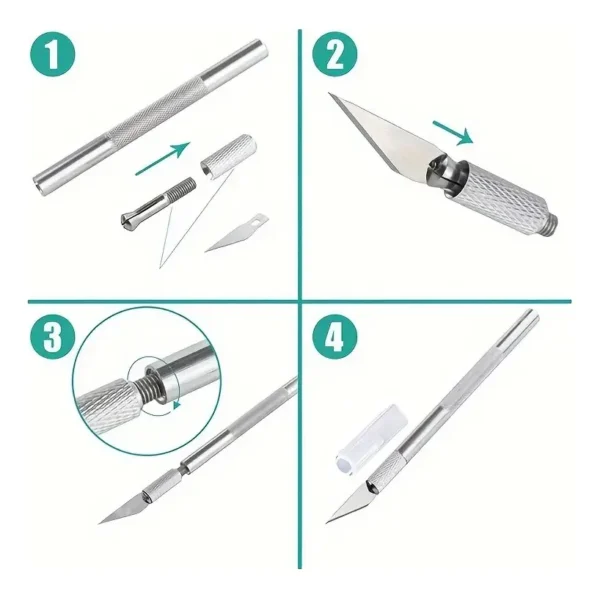 1
2
3
4